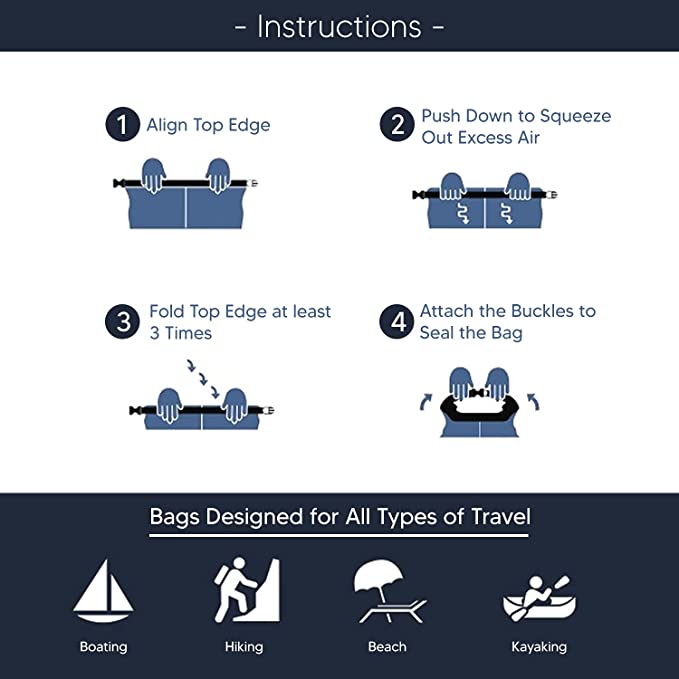 - Instructions -

1 Align Top Edge

2 Push Down to Squeeze Out Excess Air

3 Fold Top Edge at least 3 Times

4 Attach the Buckles to Seal the Bag

Bags Designed for All Types of Travel

Boating

Hiking

Beach

Kayaking